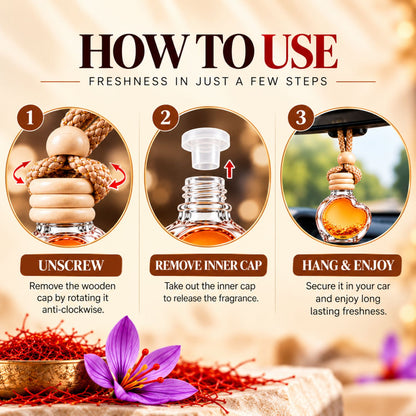 HOW TO USE

FRESHNESS IN JUST A FEW STEPS

1

UNSCREW

Remove the wooden cap by rotating it anti-clockwise.

2

REMOVE INNER CAP

Take out the inner cap to release the fragrance.

3

HANG & ENJOY

Secure it in your car and enjoy long lasting freshness.